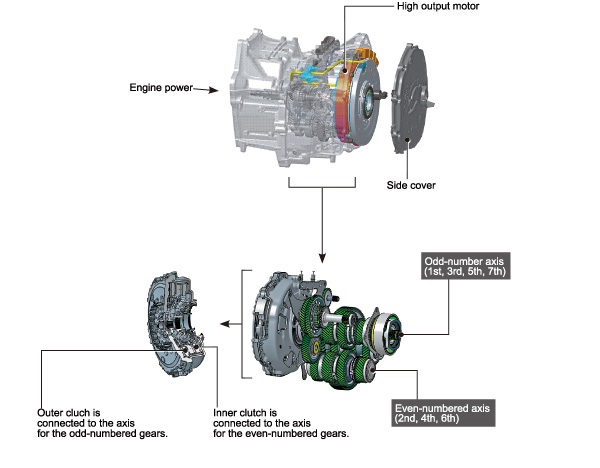 High output motor

Engine power

Side cover

Odd-number axis (1st, 3rd, 5th, 7th)

Even-numbered axis (2nd, 4th, 6th)

Outer cluch is connected to the axis for the odd-numbered gears.

Inner clutch is connected to the axis for the even-numbered gears.